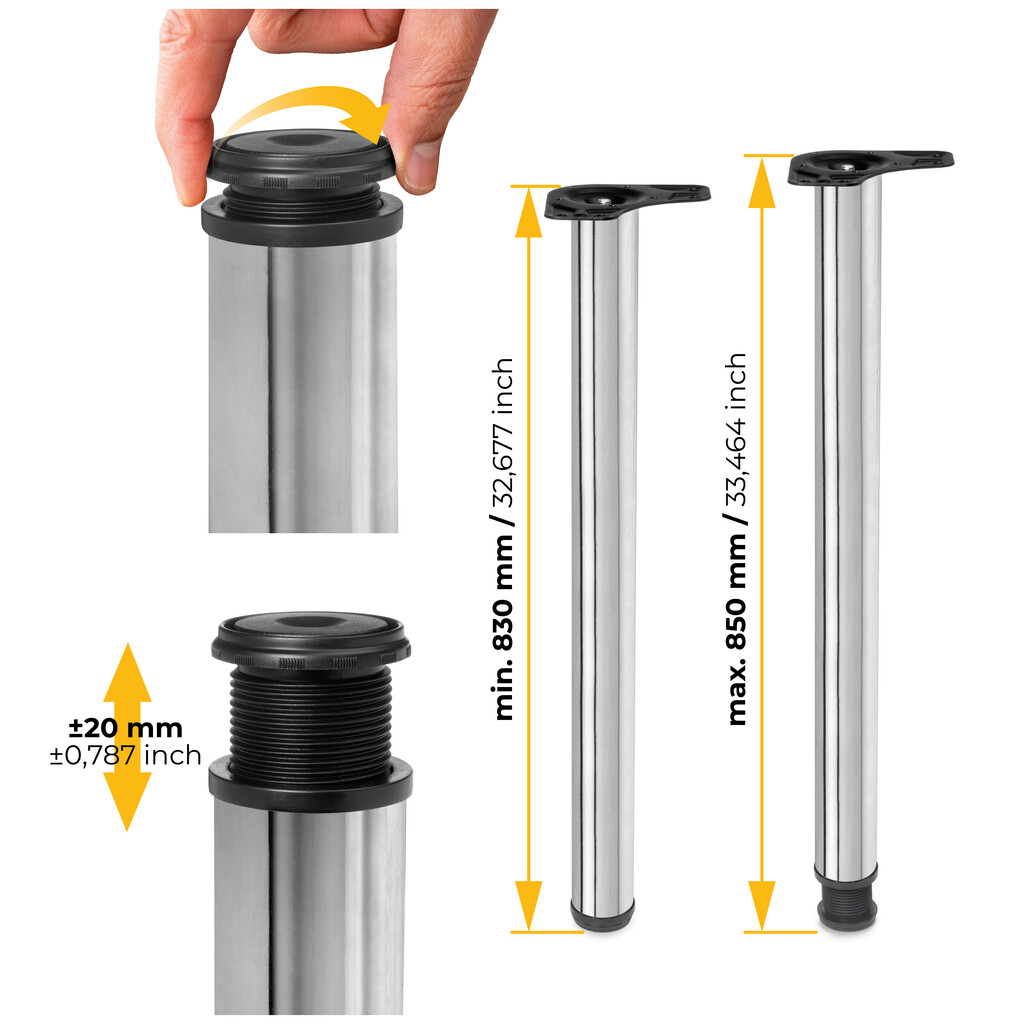 ±20 mm
±0,787 inch

min. 830 mm / 32,677 inch

max. 850 mm / 33,464 inch